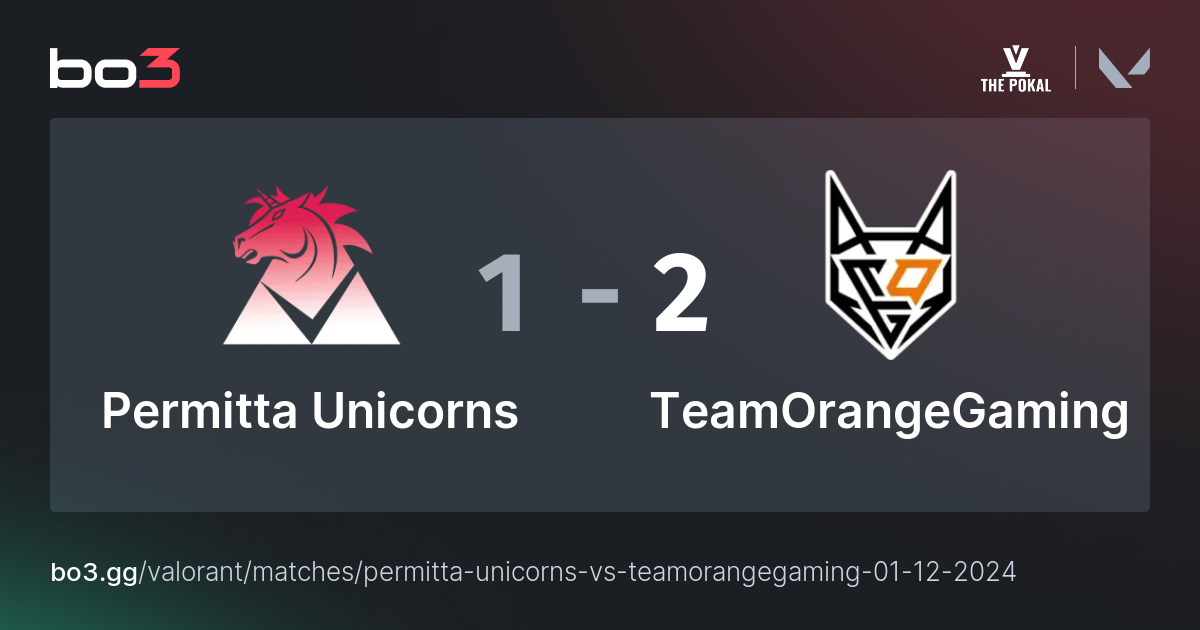 bo3

THE POKAL

1 - 2

Permitta Unicorns

TeamOrangeGaming

bo3.gg/valorant/matches/permitta-unicorns-vs-teamorangegaming-01-12-2024