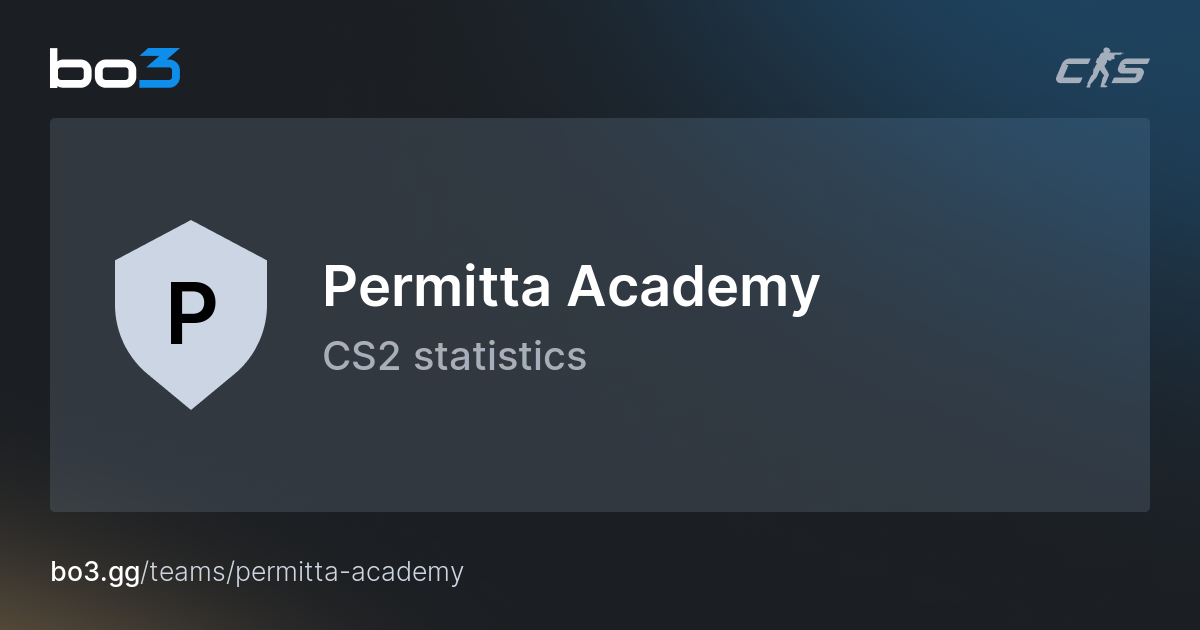 bo3

CS

P

Permitta Academy

CS2 statistics

bo3.gg/teams/permitta-academy