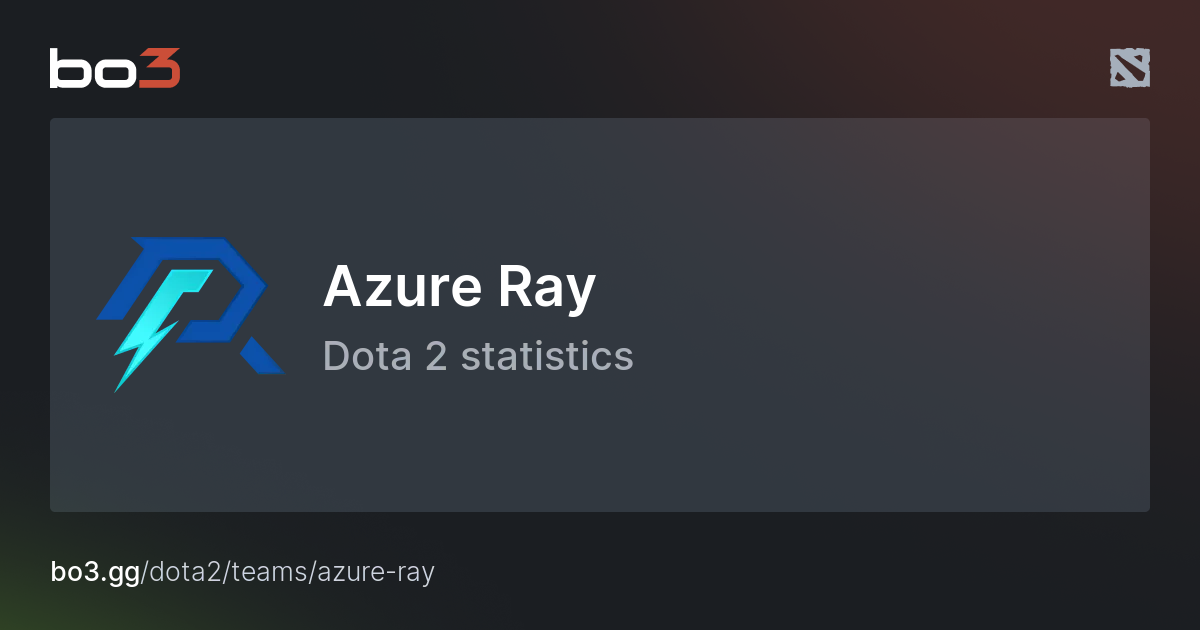 bo3

Azure Ray

Dota 2 statistics

bo3.gg/dota2/teams/azure-ray