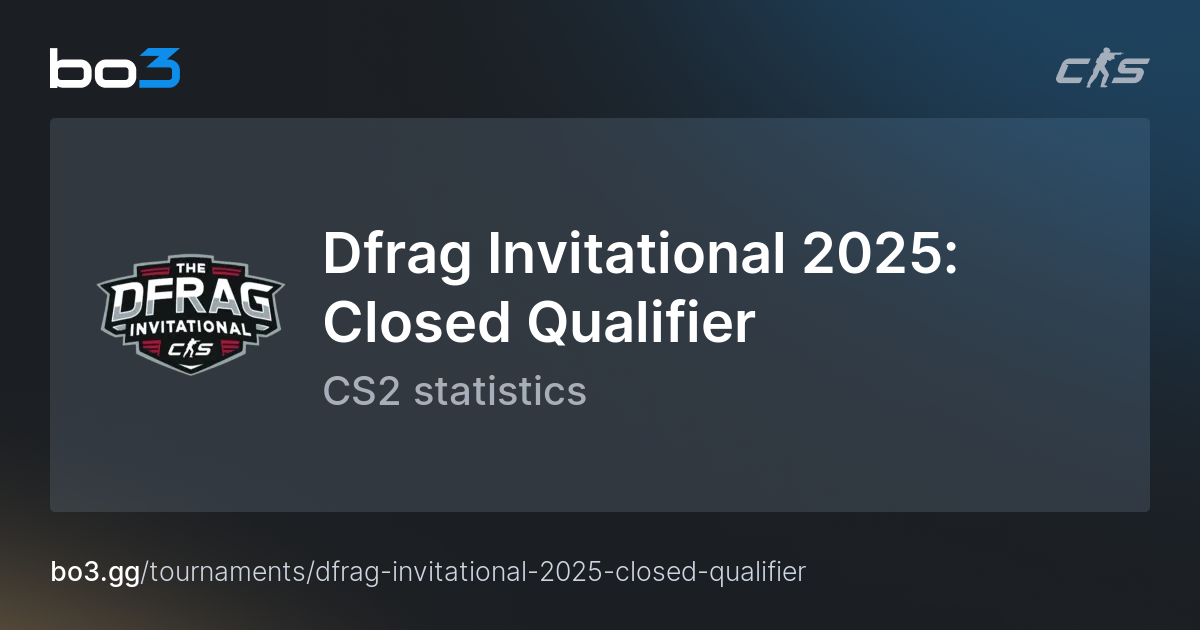 bo3

CS

THE
DFRAG
INVITATIONAL
CS

Dfrag Invitational 2025: Closed Qualifier

CS2 statistics

bo3.gg/tournaments/dfrag-invitational-2025-closed-qualifier