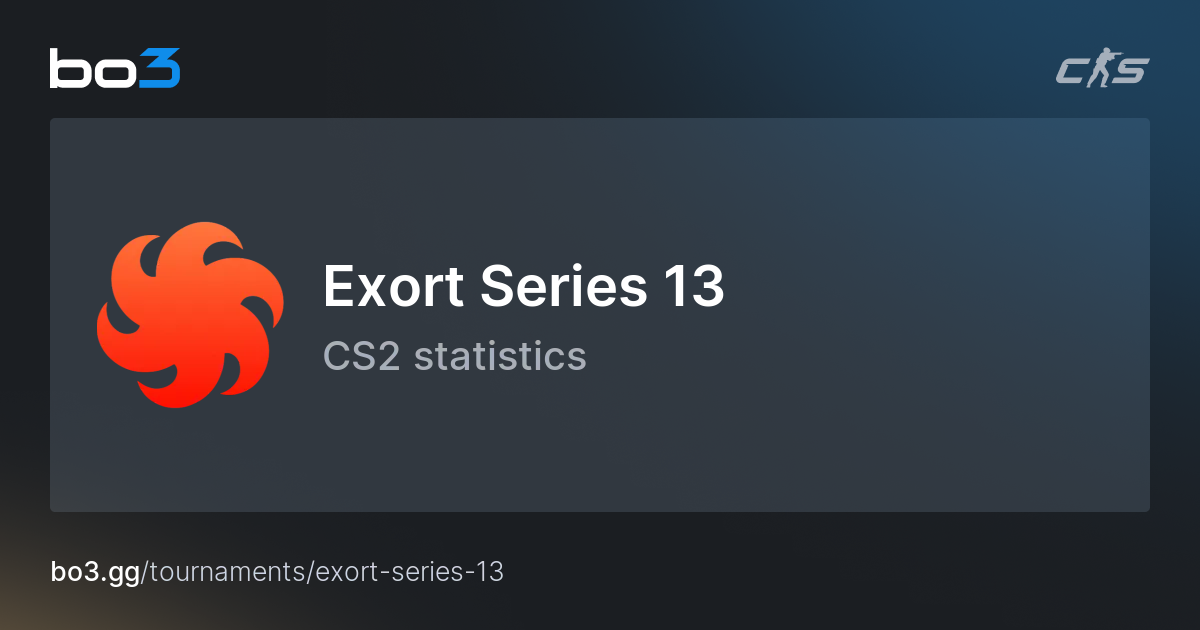 bo3

CS

Exort Series 13

CS2 statistics

bo3.gg/tournaments/exort-series-13