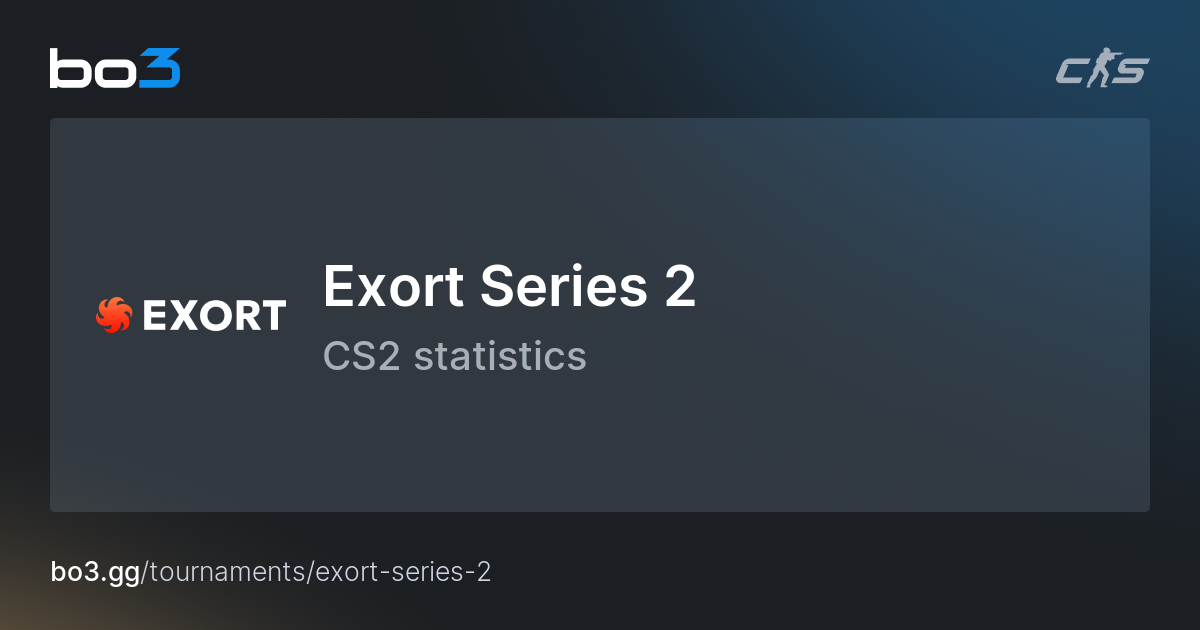 bo3

CS

EXORT

Exort Series 2

CS2 statistics

bo3.gg/tournaments/exort-series-2